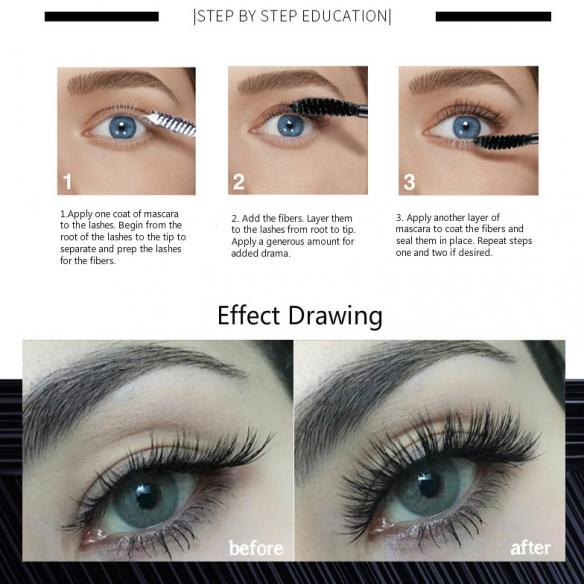 |STEP BY STEP EDUCATION|

1

2

3

1.Apply one coat of mascara to the lashes. Begin from the root of the lashes to the tip to separate and prep the lashes for the fibers.

2. Add the fibers. Layer them to the lashes from root to tip. Apply a generous amount for added drama.

3. Apply another layer of mascara to coat the fibers and seal them in place. Repeat steps one and two if desired.

Effect Drawing

before

after